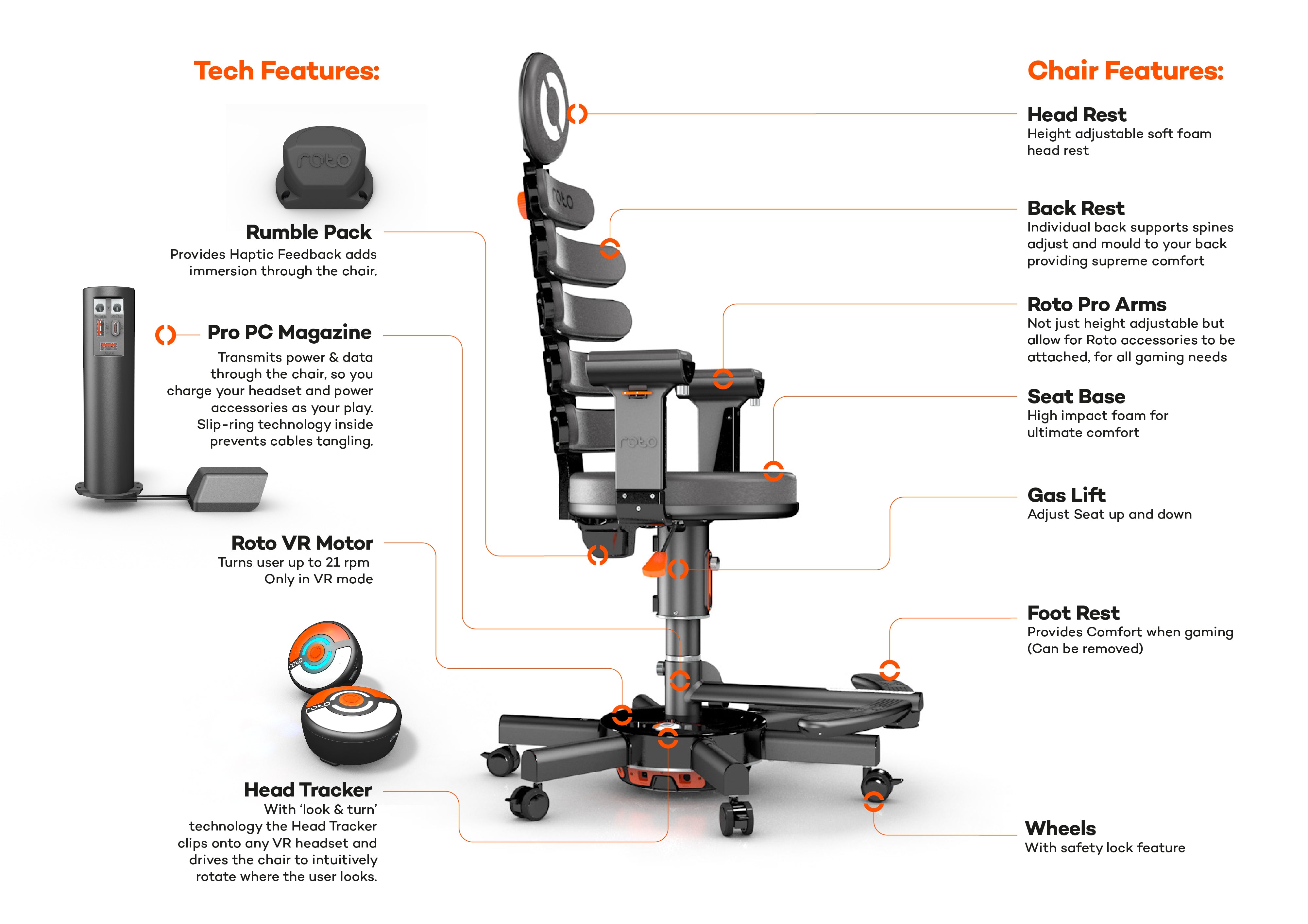 Tech Features:

roto

Rumble Pack
Provides Haptic Feedback adds immersion through the chair.

Pro PC Magazine
Transmits power & data through the chair, so you charge your headset and power accessories as your play. Slip-ring technology inside prevents cables tangling.

Roto VR Motor
Turns user up to 21 rpm
Only in VR mode

roto

roto

Head Tracker
With 'look & turn' technology the Head Tracker clips onto any VR headset and drives the chair to intuitively rotate where the user looks.

roto

roto

Chair Features:

Head Rest
Height adjustable soft foam head rest

Back Rest
Individual back supports spines adjust and mould to your back providing supreme comfort

Roto Pro Arms
Not just height adjustable but allow for Roto accessories to be attached, for all gaming needs

Seat Base
High impact foam for ultimate comfort

Gas Lift
Adjust Seat up and down

Foot Rest
Provides Comfort when gaming
(Can be removed)

Wheels
With safety lock feature